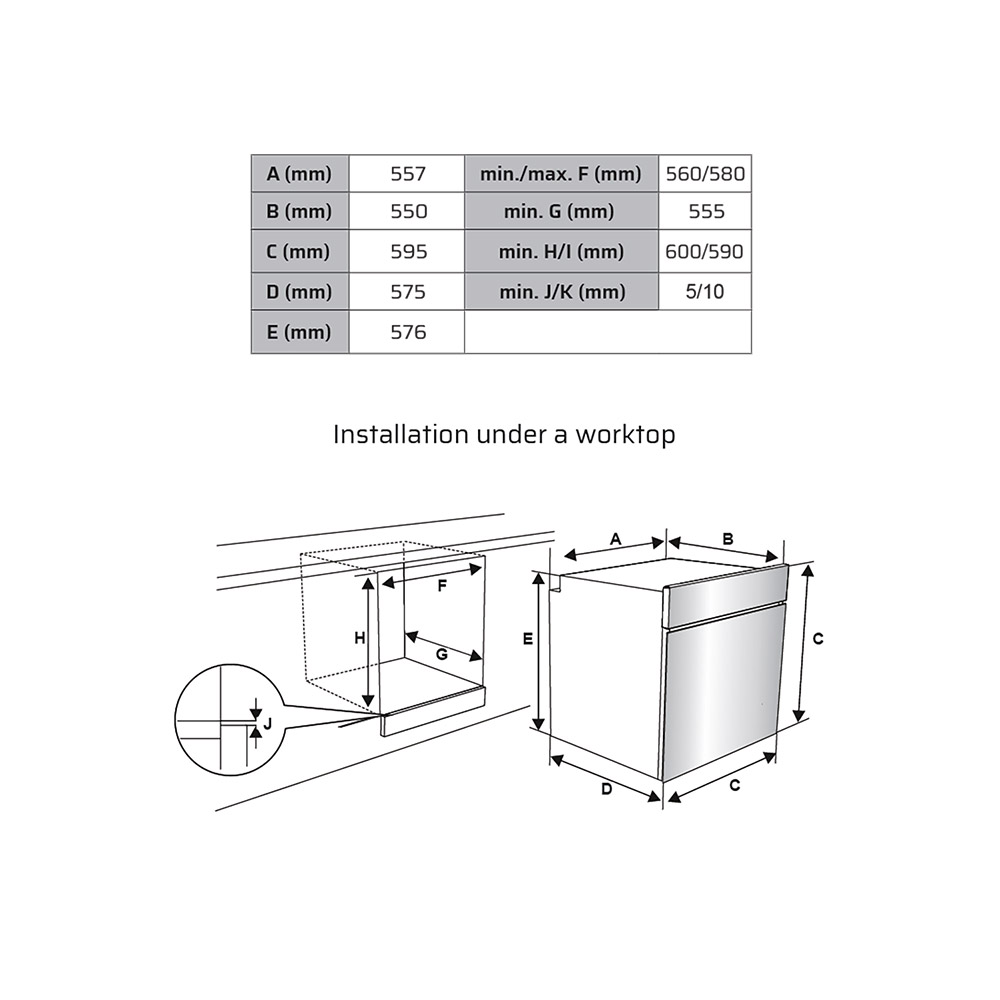 | A (mm) | 557 | min./max. F (mm) | 560/580 |
|---|---|---|---|
| B (mm) | 550 | min. G (mm) | 555 |
| C (mm) | 595 | min. H/I (mm) | 600/590 |
| D (mm) | 575 | min. J/K (mm) | 5/10 |
| E (mm) | 576 | | |

Installation under a worktop

A
B
F
H
G
J
E
C
D
C